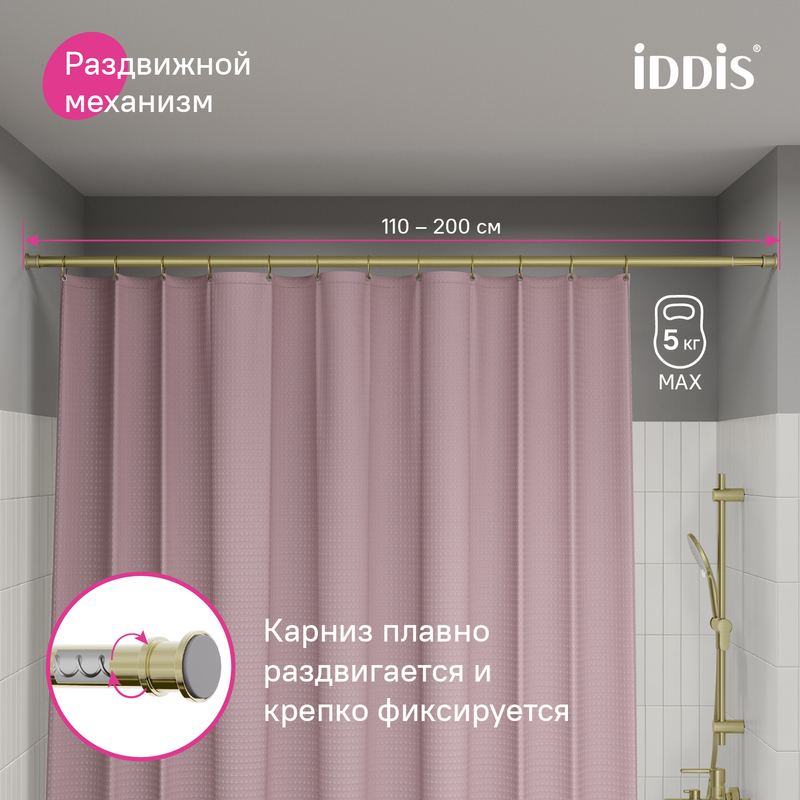 Раздвижной механизм

iDDiS®

110 – 200 см

5 кг
MAX

Карниз плавно раздвигается и крепко фиксируется