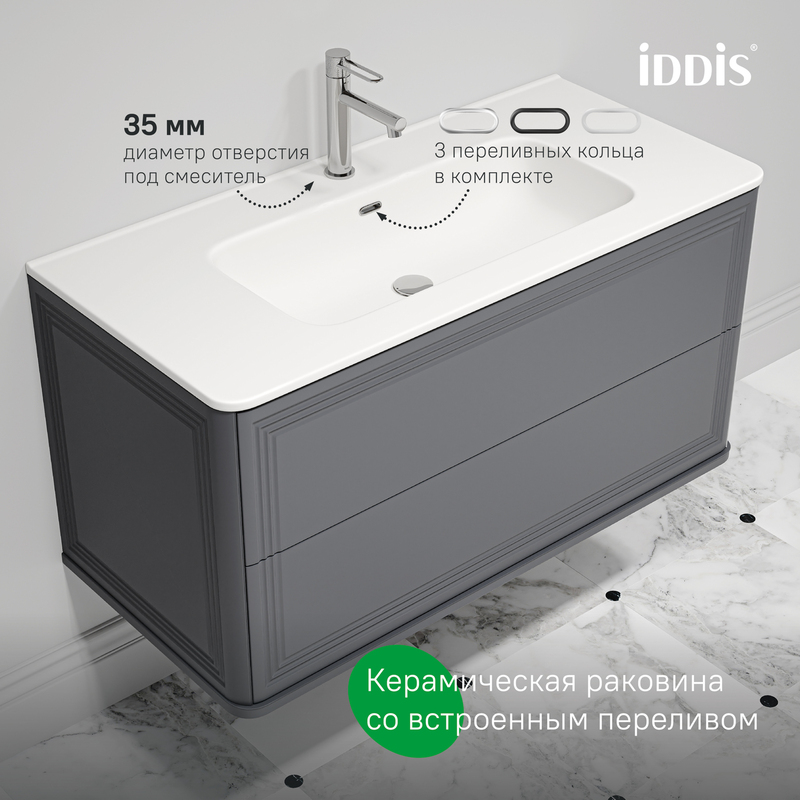 iDDiS®

35 мм
диаметр отверстия под смеситель

3 переливных кольца в комплекте

Керамическая раковина со встроенным переливом