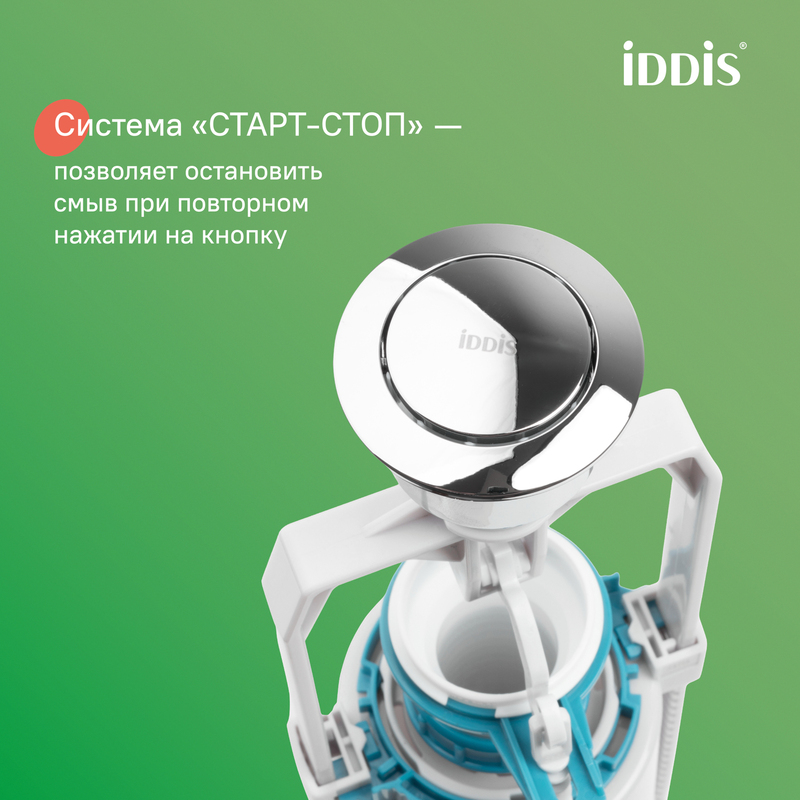 iDDiS®

Система «СТАРТ-СТОП» —
позволяет остановить смыв при повторном нажатии на кнопку

iDDiS