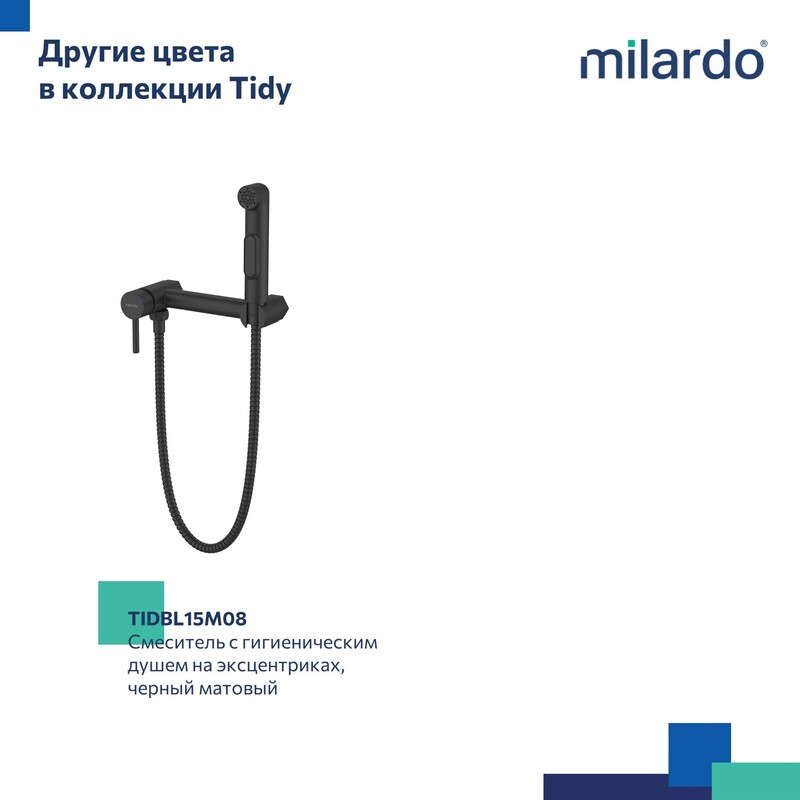 Другие цвета
в коллекции Tidy

milardo®

TIDBL15M08
Смеситель с гигиеническим душем на эксцентриках, черный матовый