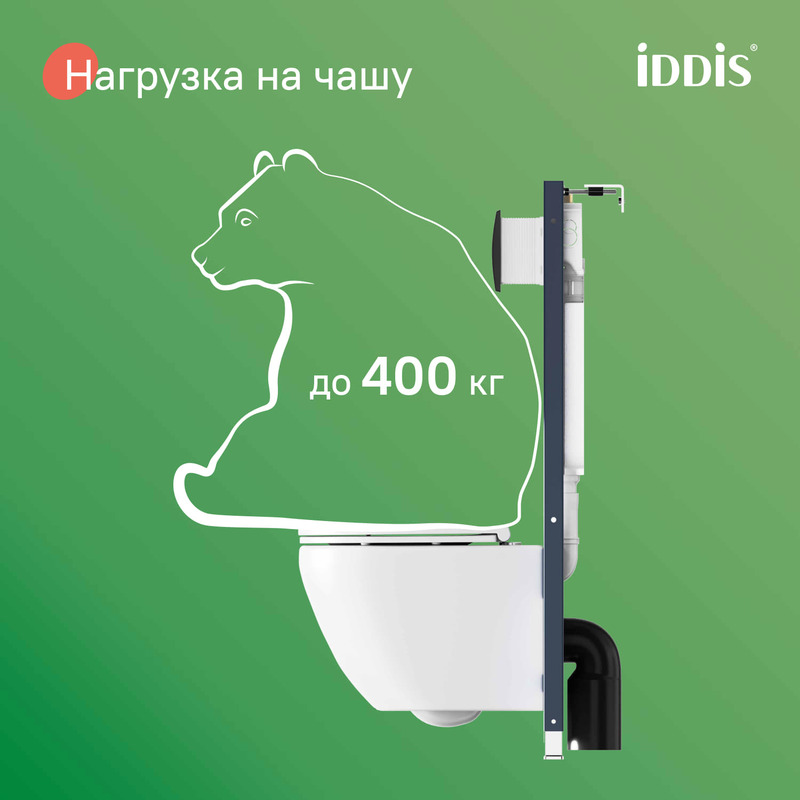 Нагрузка на чашу

iDDiS®

до 400 кг