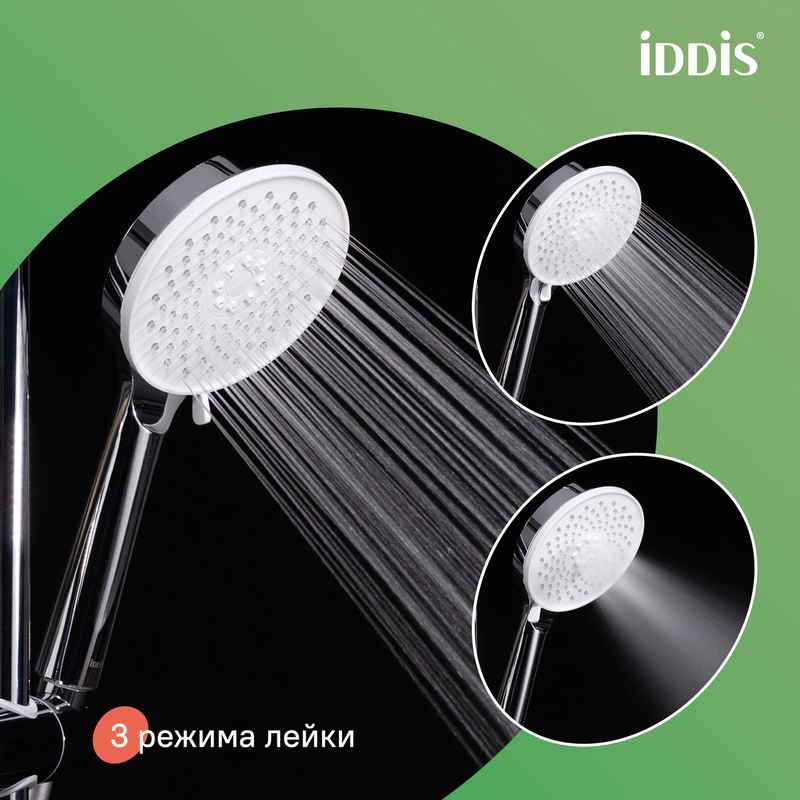 iDDiS®

3 режима лейки