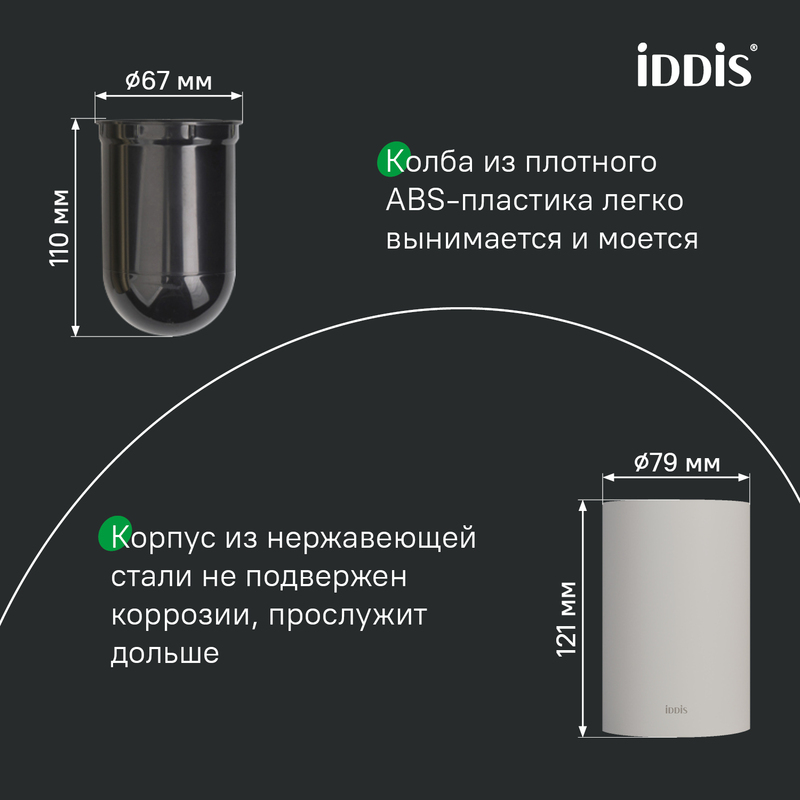 iDDiS®

ø67 мм

110 мм

Колба из плотного ABS-пластика легко вынимается и моется

ø79 мм

Корпус из нержавеющей стали не подвержен коррозии, прослужит дольше

121 мм

iDDiS