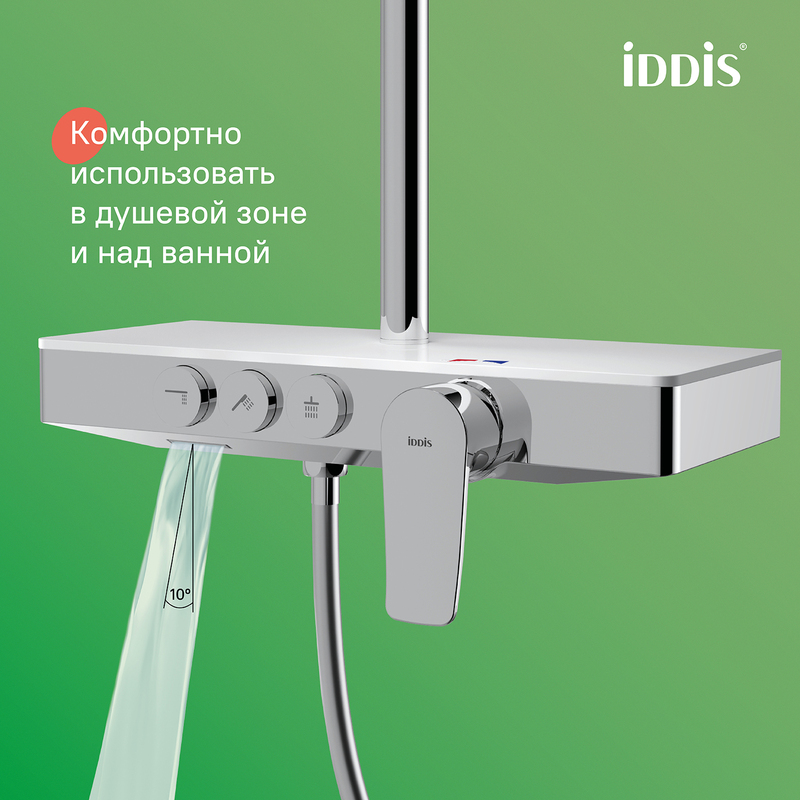 iDDiS®

Комфортно использовать в душевой зоне и над ванной

iDDiS

10°