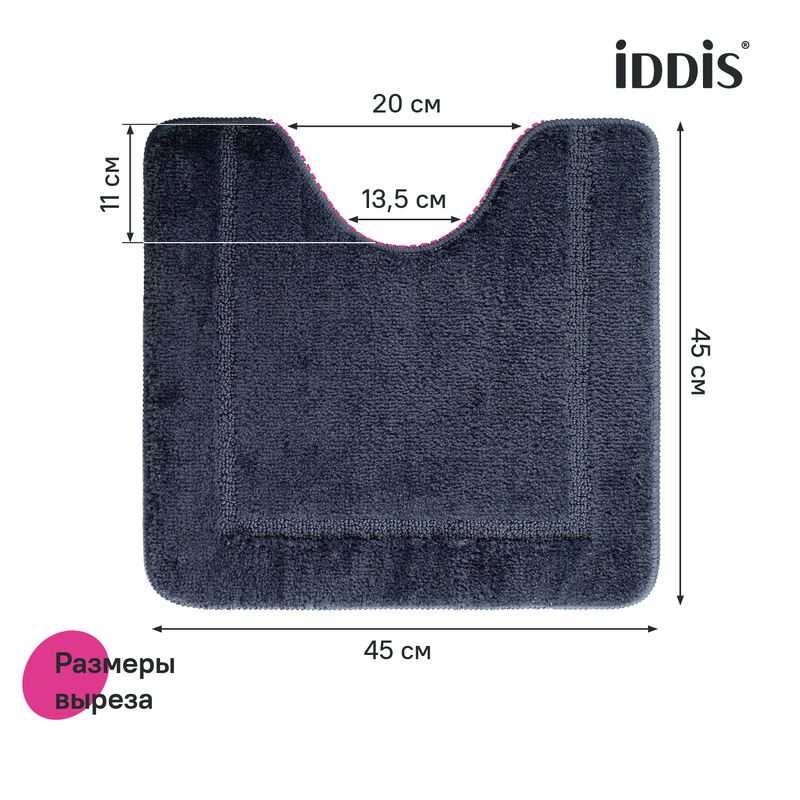 iDDiS®

20 см

11 см

13,5 см

45 см

45 см

Размеры выреза