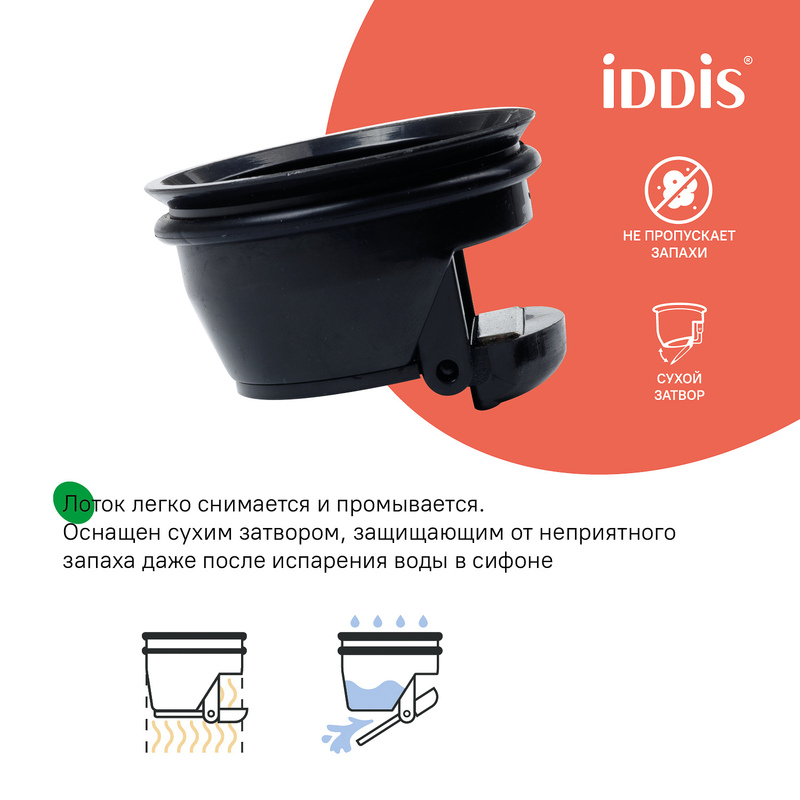 iDDiS®

НЕ ПРОПУСКАЕТ ЗАПАХИ

СУХОЙ ЗАТВОР

Лоток легко снимается и промывается.
Оснащен сухим затвором, защищающим от неприятного запаха даже после испарения воды в сифоне