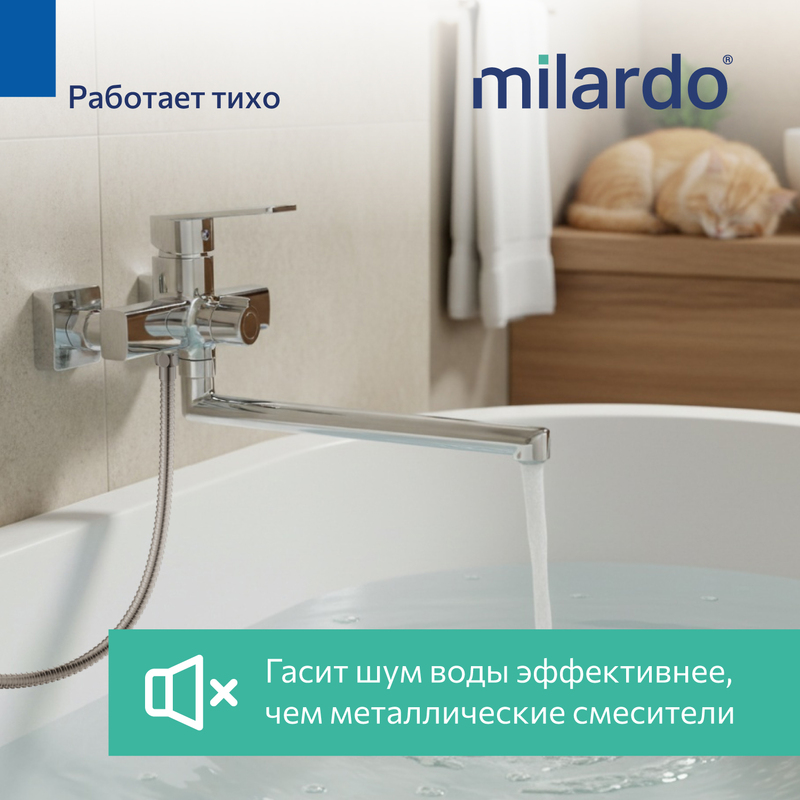 Работает тихо

milardo®

Гасит шум воды эффективнее, чем металлические смесители