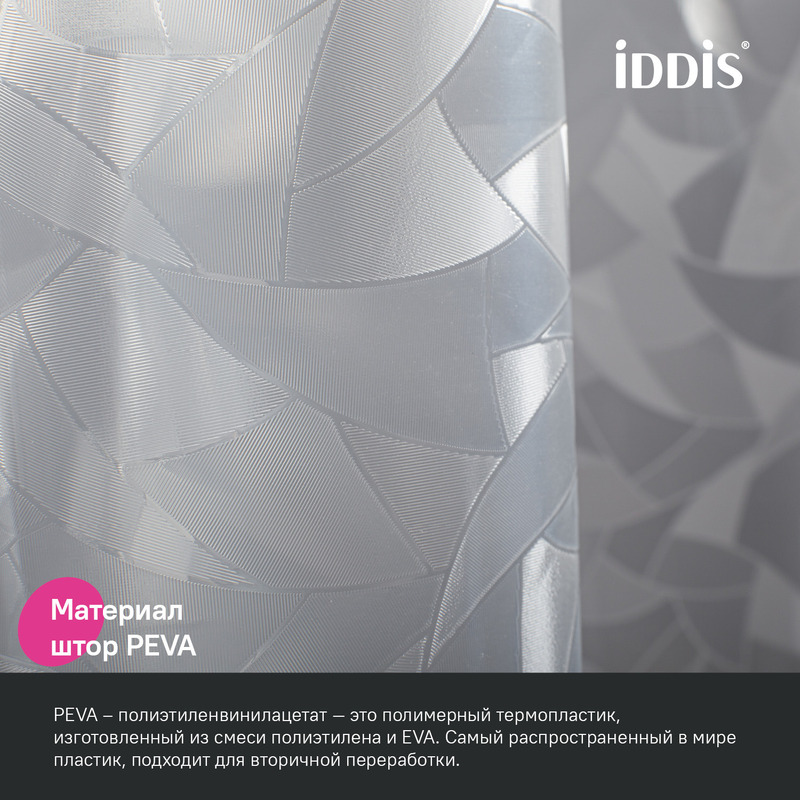 iDDiS®

Материал штор PEVA

PEVA – полиэтиленвинилацетат — это полимерный термопластик, изготовленный из смеси полиэтилена и EVA. Самый распространенный в мире пластик, подходит для вторичной переработки.