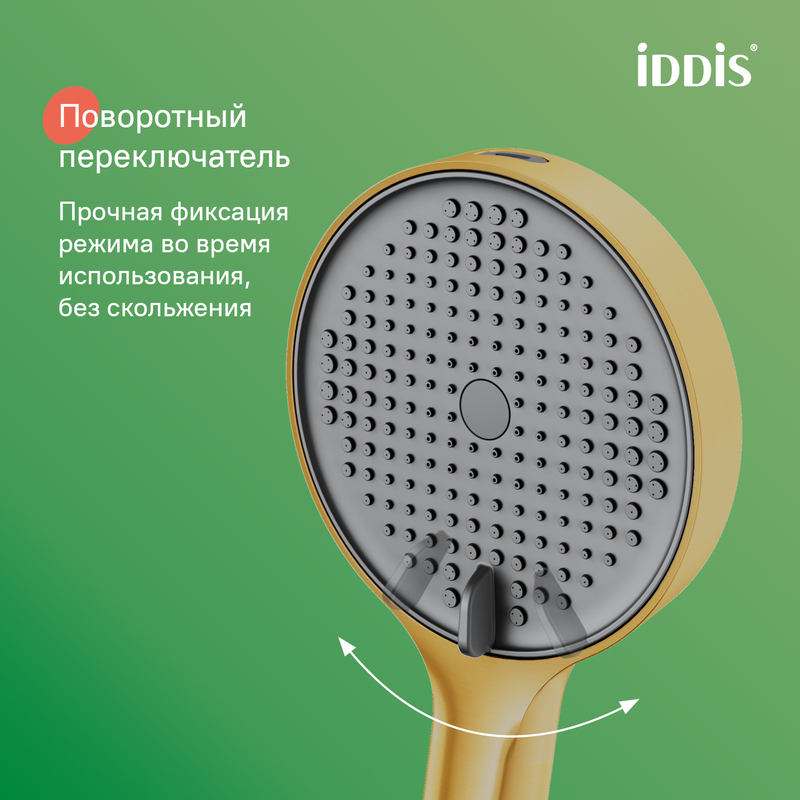 iDDiS®

Поворотный переключатель

Прочная фиксация режима во время использования, без скольжения