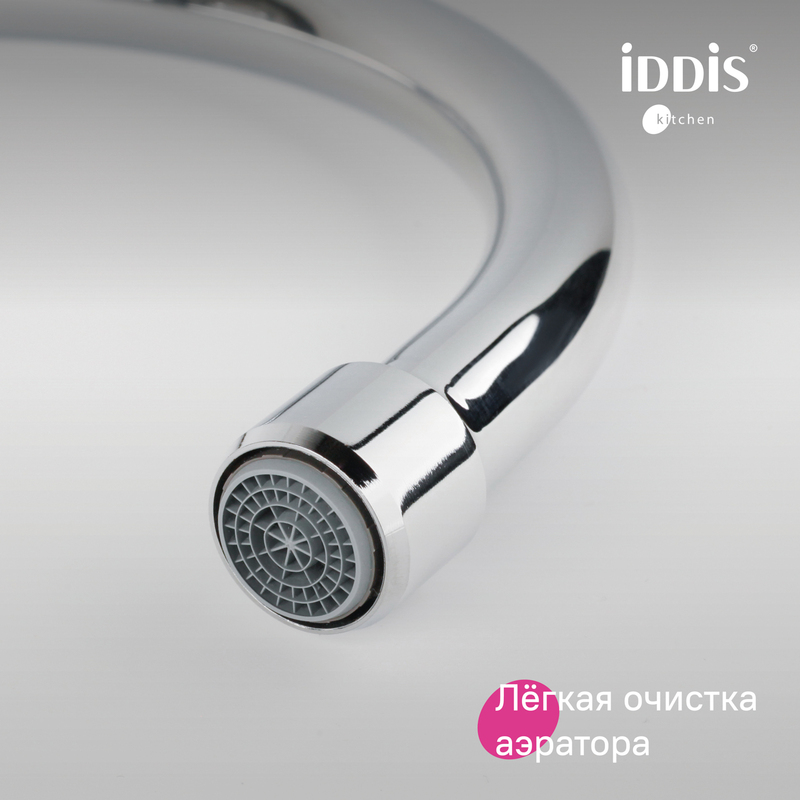 iDDiS®
kitchen

Лёгкая очистка аэратора