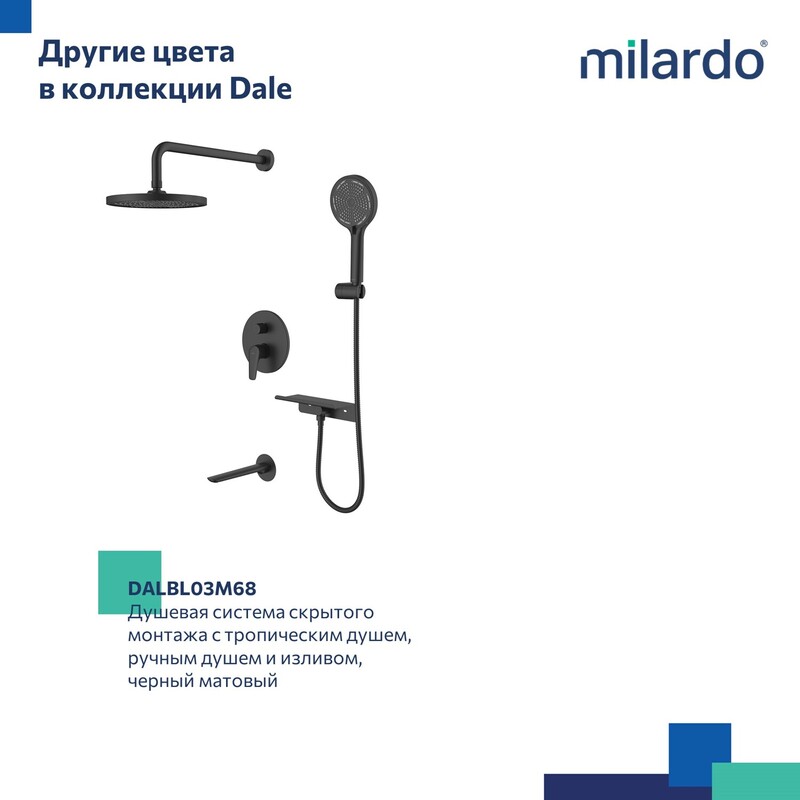 Другие цвета в коллекции Dale

milardo®

DALBL03M68
Душевая система скрытого монтажа с тропическим душем, ручным душем и изливом, черный матовый