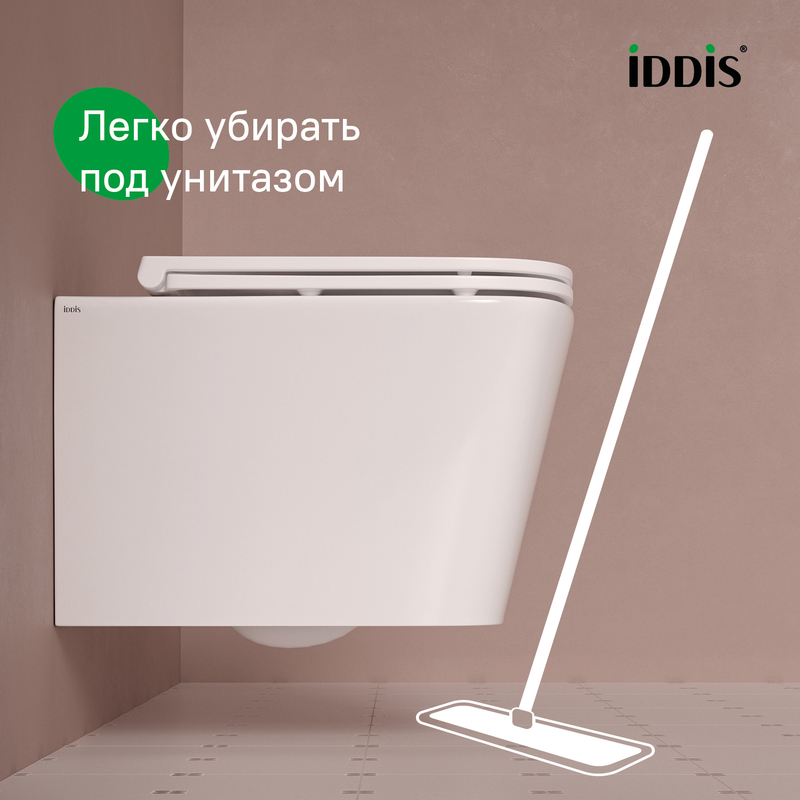 iDDiS®

Легко убирать под унитазом

iDDiS