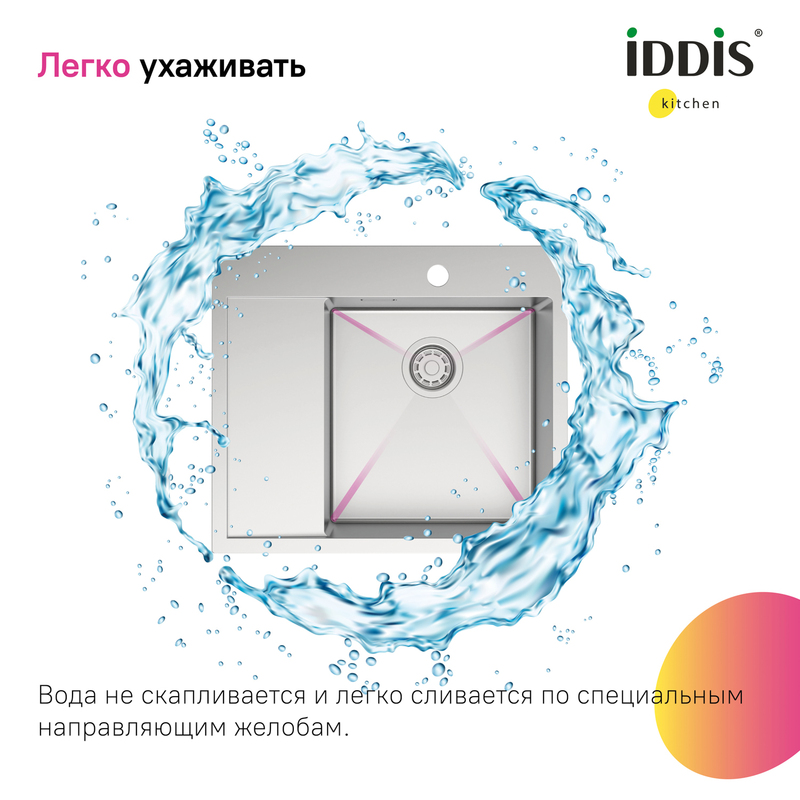 Легко ухаживать

iDDiS®
kitchen

Вода не скапливается и легко сливается по специальным направляющим желобам.