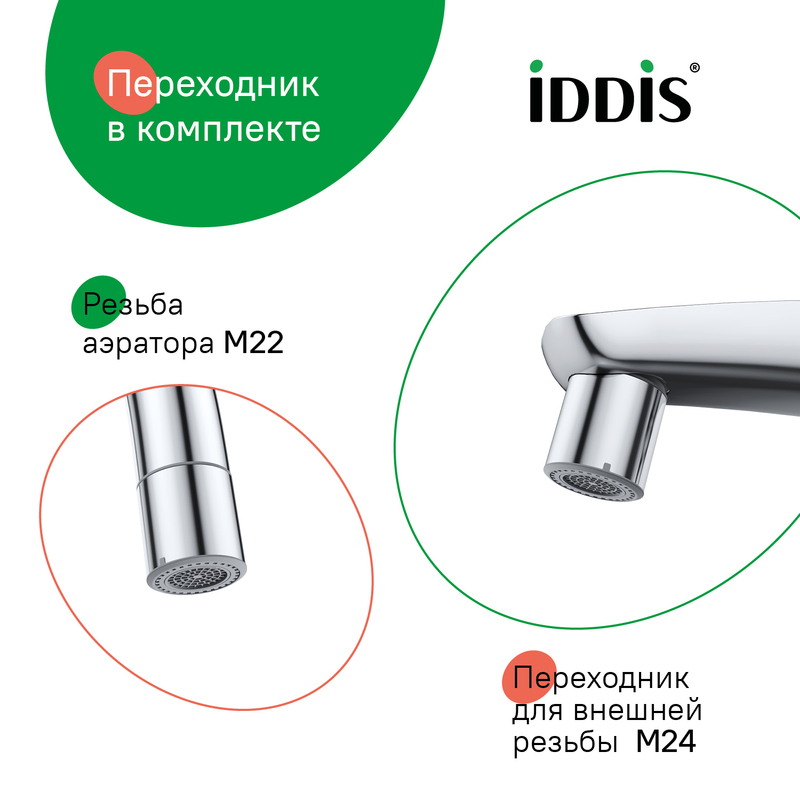 Переходник в комплекте

IDDIS®

Резьба аэратора M22

Переходник для внешней резьбы M24