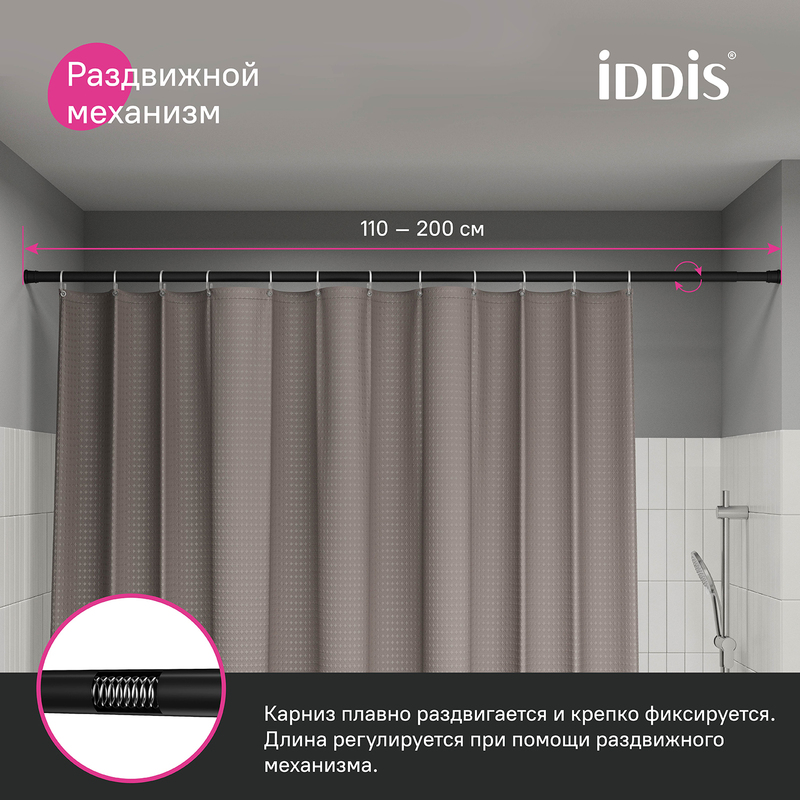 Раздвижной механизм

iDDiS®

110 — 200 см

Карниз плавно раздвигается и крепко фиксируется. Длина регулируется при помощи раздвижного механизма.