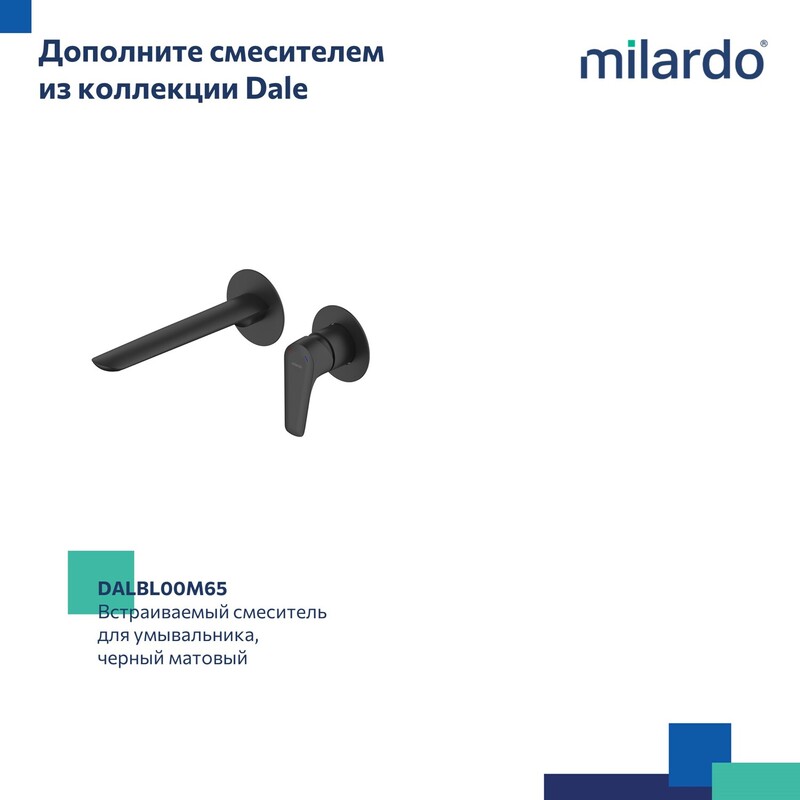 Дополните смесителем из коллекции Dale

milardo®

DALBL00M65
Встраиваемый смеситель для умывальника, черный матовый