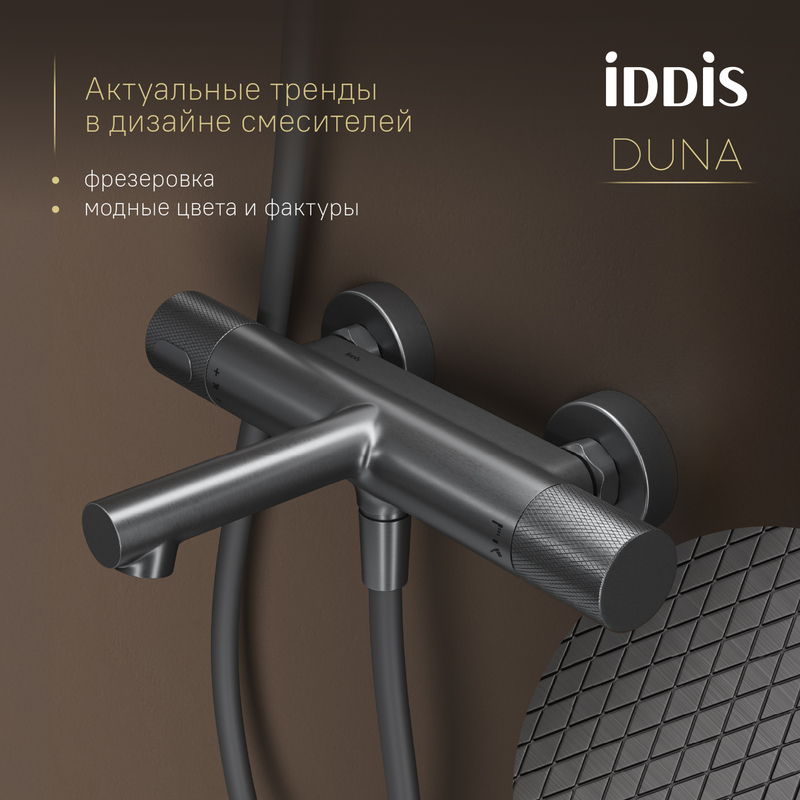 Актуальные тренды в дизайне смесителей

• фрезеровка
• модные цвета и фактуры

iDDiS
DUNA