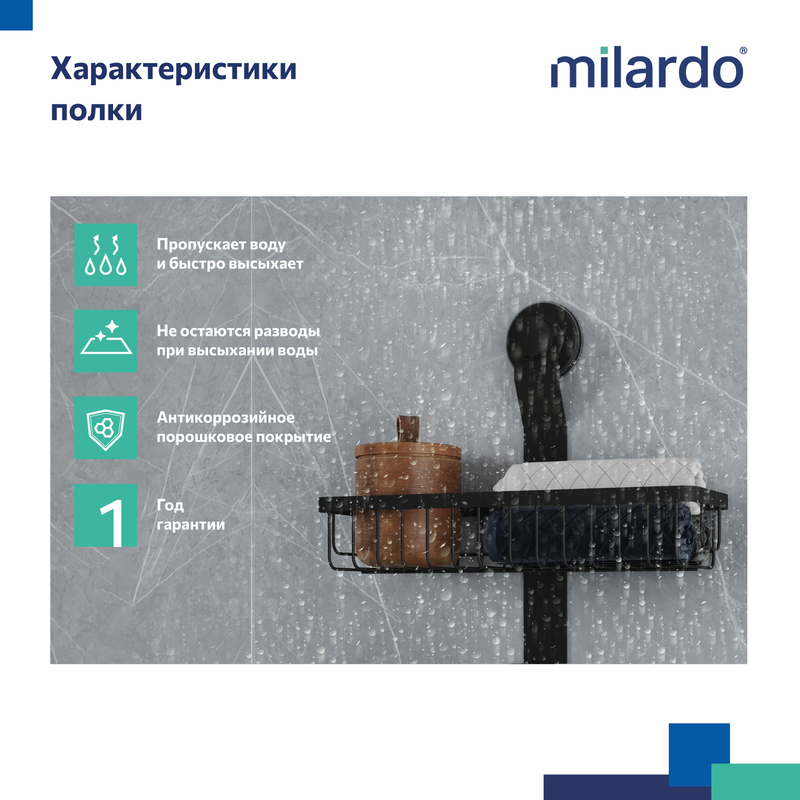 Характеристики полки

milardo®

Пропускает воду и быстро высыхает

Не остаются разводы при высыхании воды

Антикоррозийное порошковое покрытие

1

Год гарантии