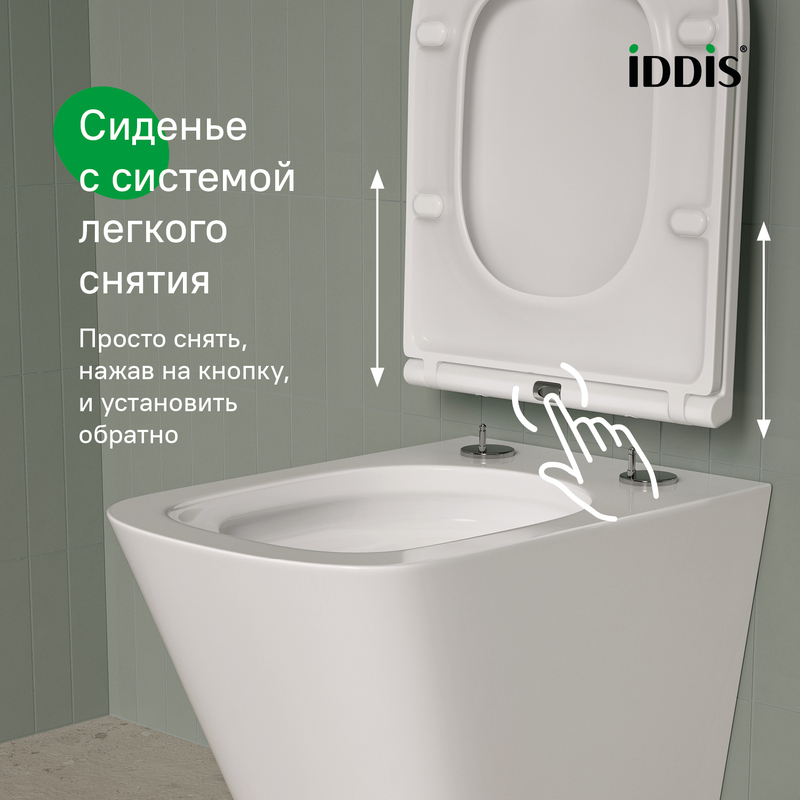 iDDiS®

Сиденье с системой легкого снятия

Просто снять, нажав на кнопку, и установить обратно