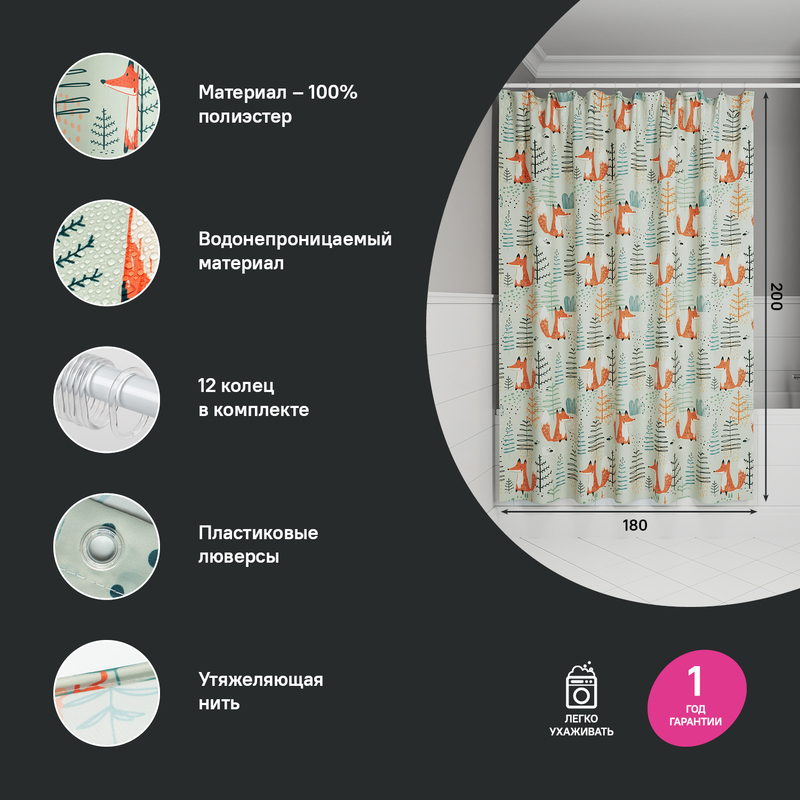 Материал – 100% полиэстер

Водонепроницаемый материал

12 колец в комплекте

Пластиковые люверсы

Утяжеляющая нить

200

180

ЛЕГКО УХАЖИВАТЬ

1 ГОД ГАРАНТИИ