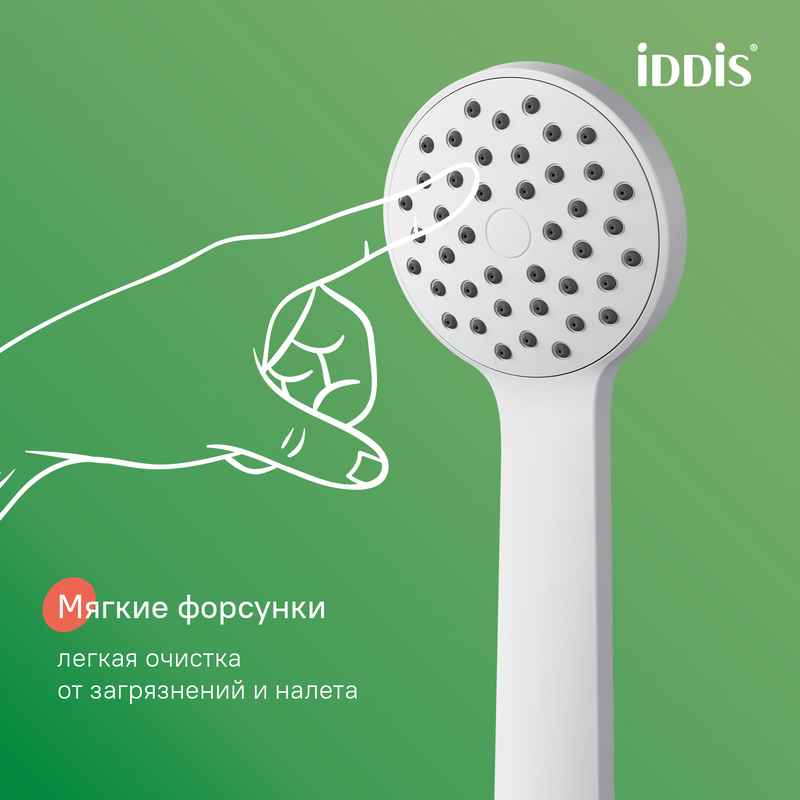 iDDiS®

Мягкие форсунки

легкая очистка
от загрязнений и налета