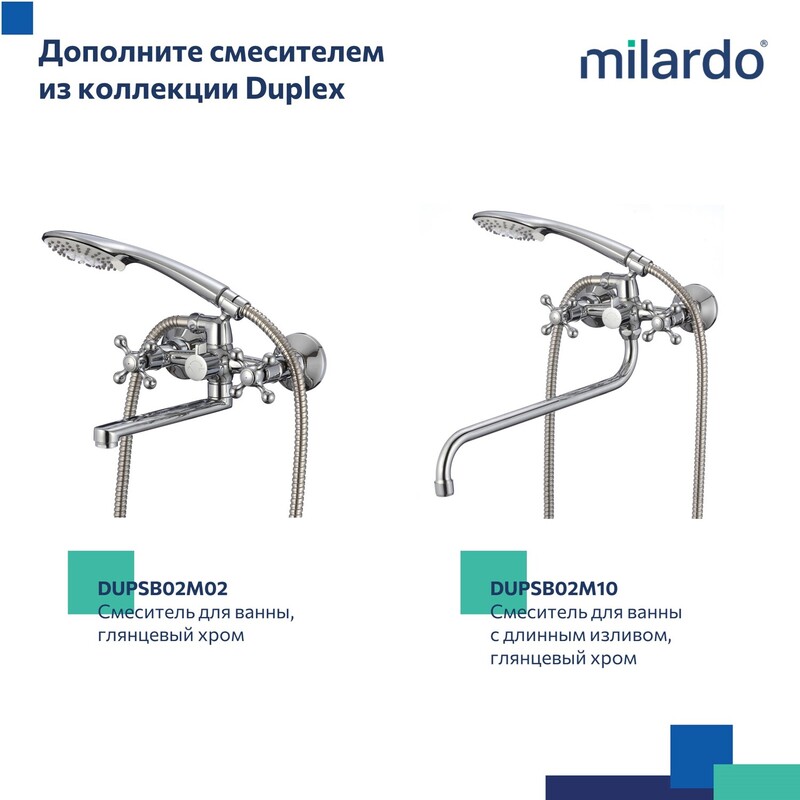 Дополните смесителем из коллекции Duplex

milardo®

DUPSB02M02
Смеситель для ванны, глянцевый хром

DUPSB02M10
Смеситель для ванны с длинным изливом, глянцевый хром