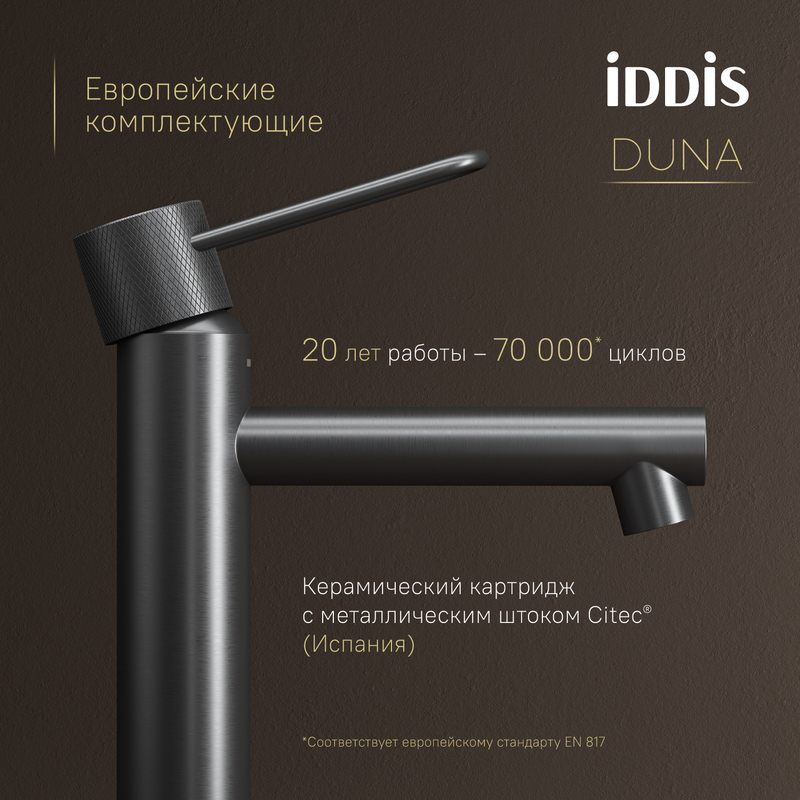 Европейские комплектующие

iDDiS

DUNA

20 лет работы – 70 000* циклов

Керамический картридж с металлическим штоком Citec® (Испания)

*Соответствует европейскому стандарту EN 817