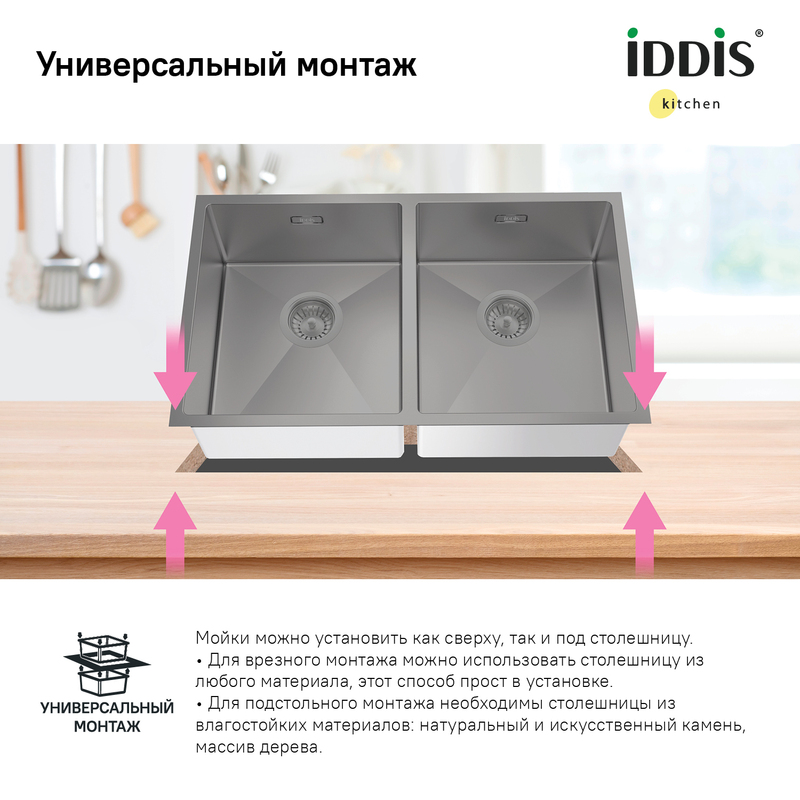 Универсальный монтаж

IDDIS®
kitchen

УНИВЕРСАЛЬНЫЙ МОНТАЖ

Мойки можно установить как сверху, так и под столешницу.
• Для врезного монтажа можно использовать столешницу из любого материала, этот способ прост в установке.
• Для подстольного монтажа необходимы столешницы из влагостойких материалов: натуральный и искусственный камень, массив дерева.