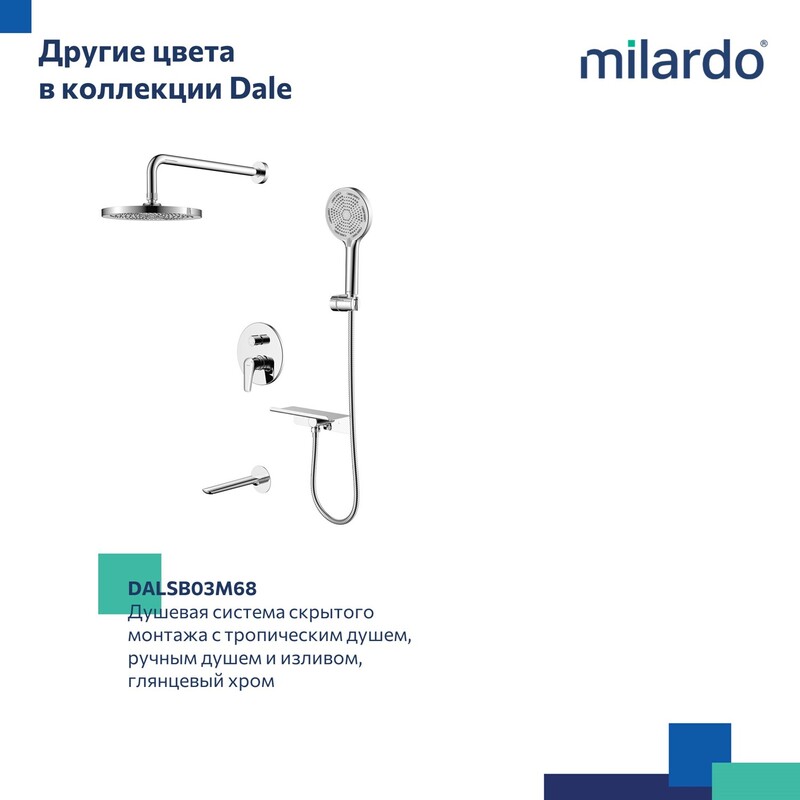 Другие цвета
в коллекции Dale

milardo®

DALSB03M68
Душевая система скрытого монтажа с тропическим душем, ручным душем и изливом, глянцевый хром