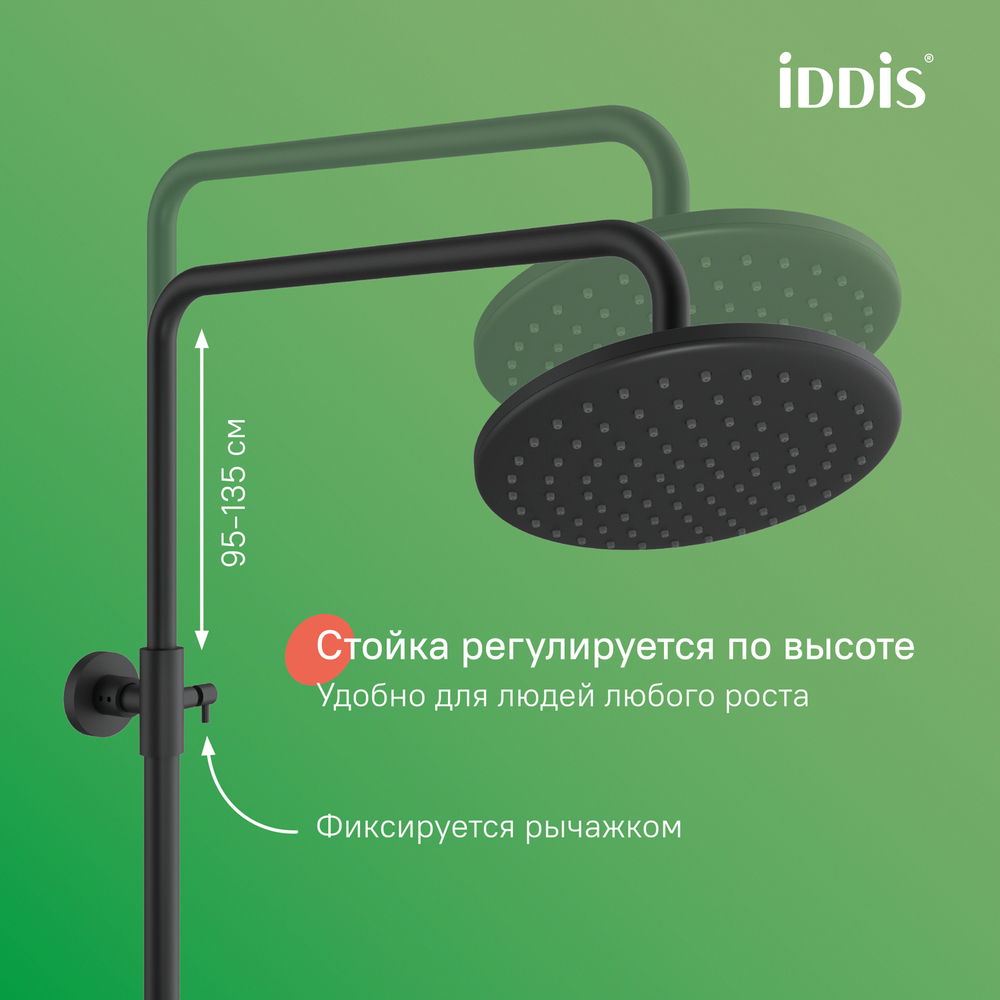 iDDiS®

95–135 см

Стойка регулируется по высоте
Удобно для людей любого роста

Фиксируется рычажком