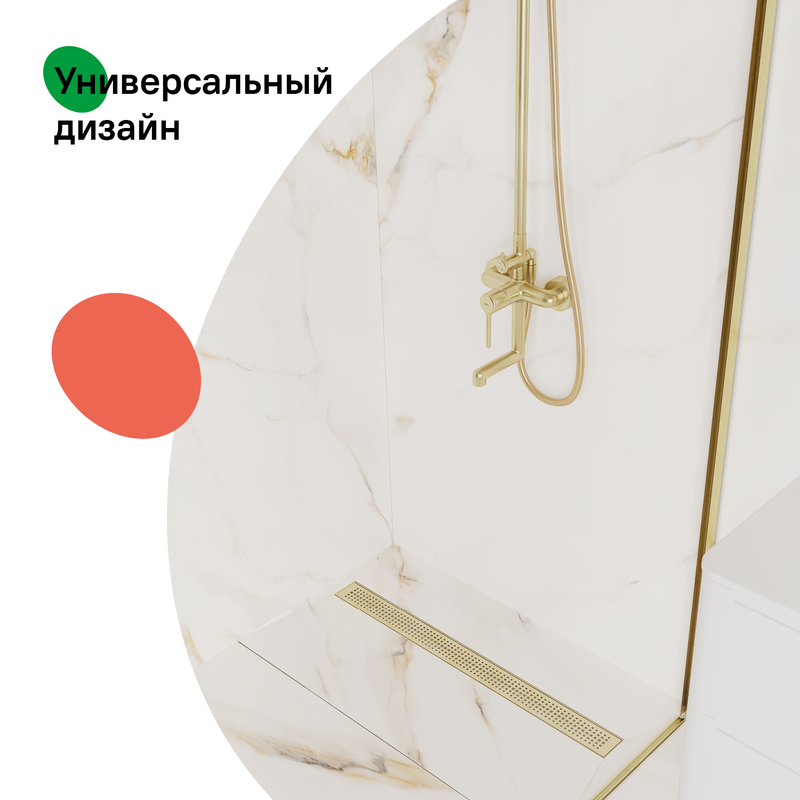 Универсальный дизайн