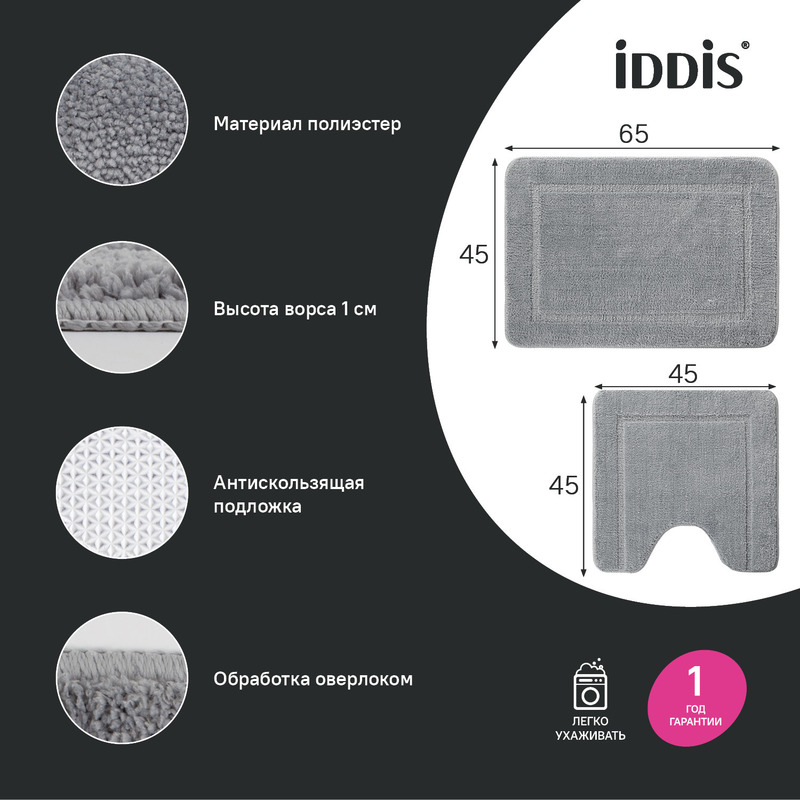 Материал полиэстер

Высота ворса 1 см

Антискользящая подложка

Обработка оверлоком

iDDiS®

65

45

45

45

ЛЕГКО УХАЖИВАТЬ

1 ГОД ГАРАНТИИ