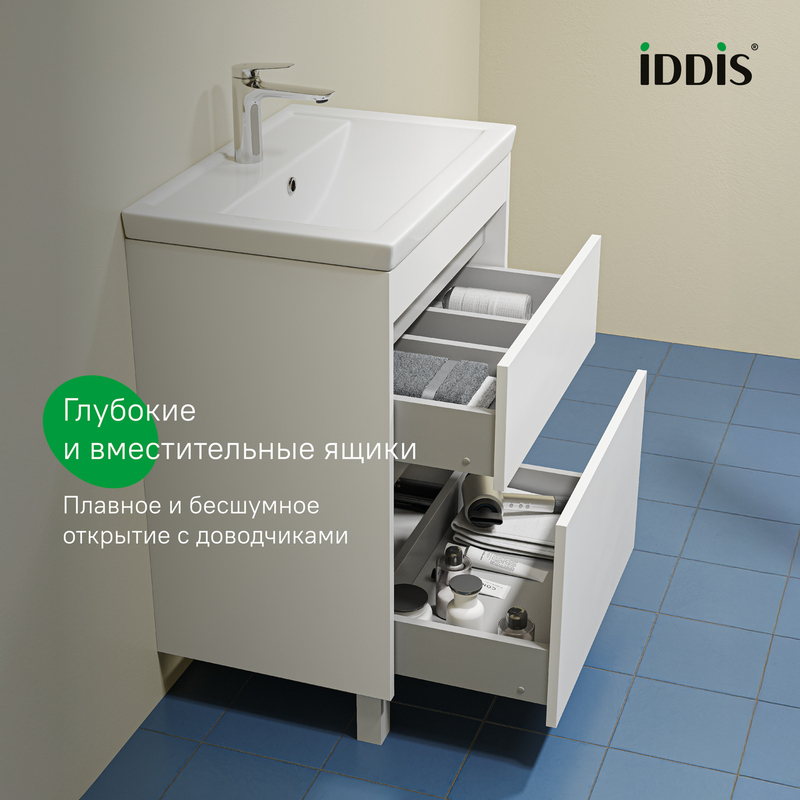 IDDIS®

Глубокие и вместительные ящики

Плавное и бесшумное открытие с доводчиками