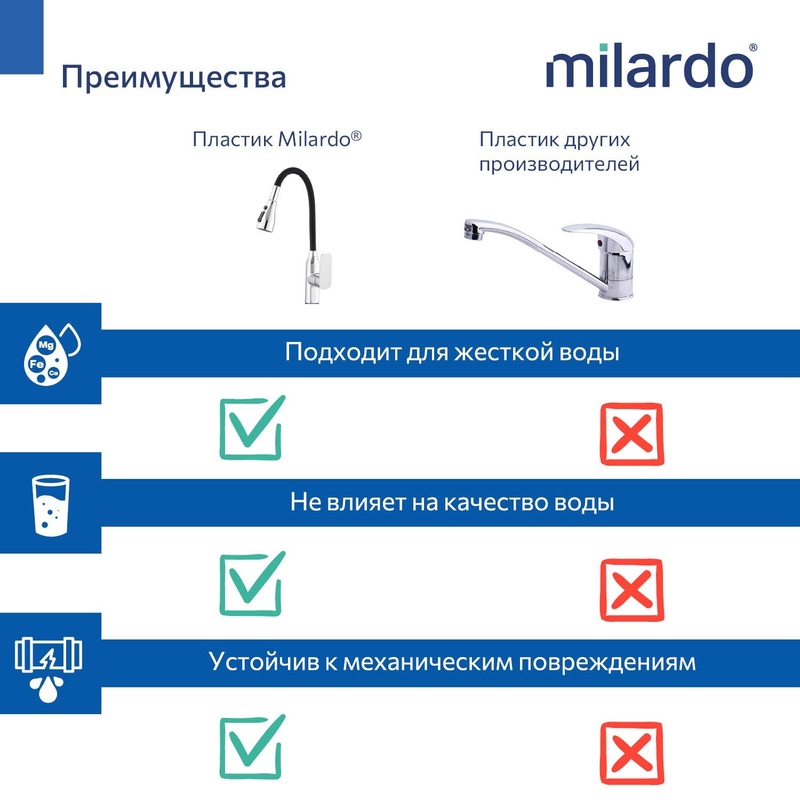 Преимущества

milardo®

Пластик Milardo®

Пластик других производителей

Mg
Fe
Ca

Подходит для жесткой воды

Не влияет на качество воды

Устойчив к механическим повреждениям