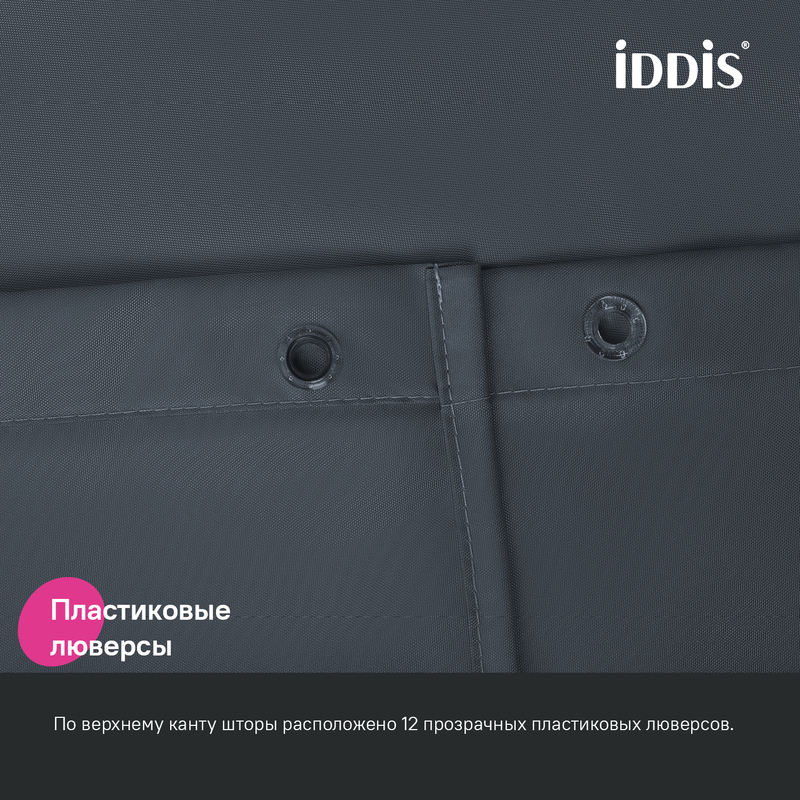 iDDiS®

Пластиковые люверсы

По верхнему канту шторы расположено 12 прозрачных пластиковых люверсов.