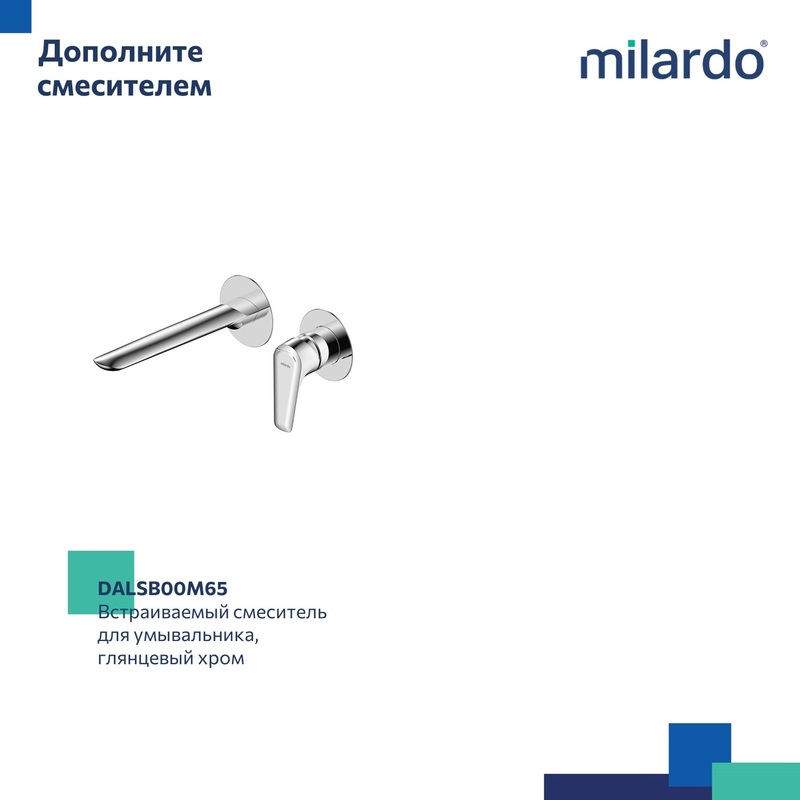 Дополните смесителем

milardo®

DALSB00M65
Встраиваемый смеситель для умывальника, глянцевый хром