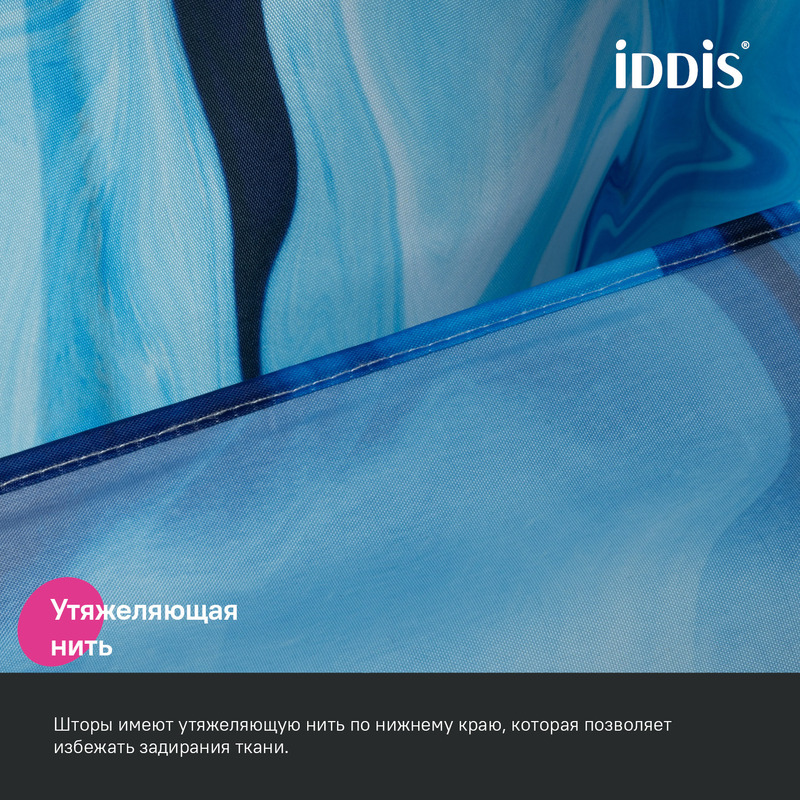 iDDiS®

Утяжеляющая нить

Шторы имеют утяжеляющую нить по нижнему краю, которая позволяет избежать задирания ткани.