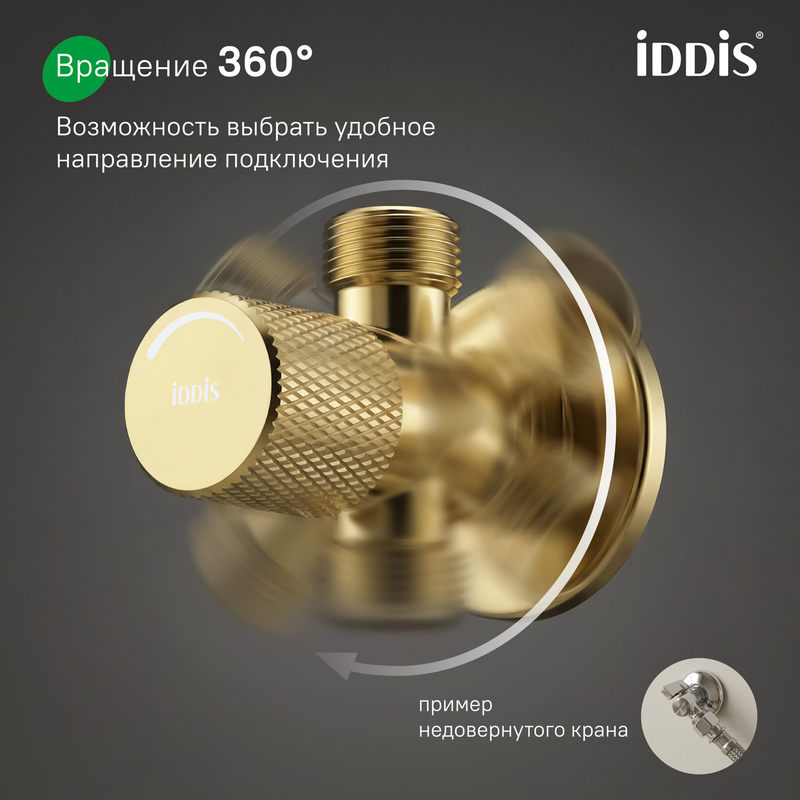 Вращение 360°

iDDiS®

Возможность выбрать удобное направление подключения

iDDiS

пример недовернутого крана