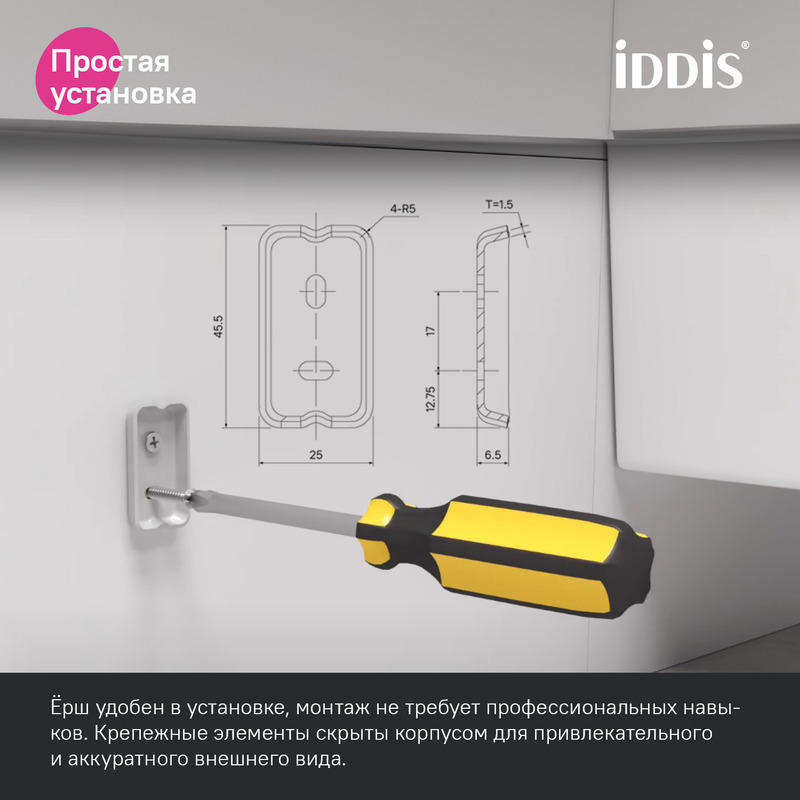 Простая установка

iDDiS®

4-R5

T=1.5

45.5

17

12.75

25

6.5

Ёрш удобен в установке, монтаж не требует профессиональных навыков. Крепежные элементы скрыты корпусом для привлекательного и аккуратного внешнего вида.