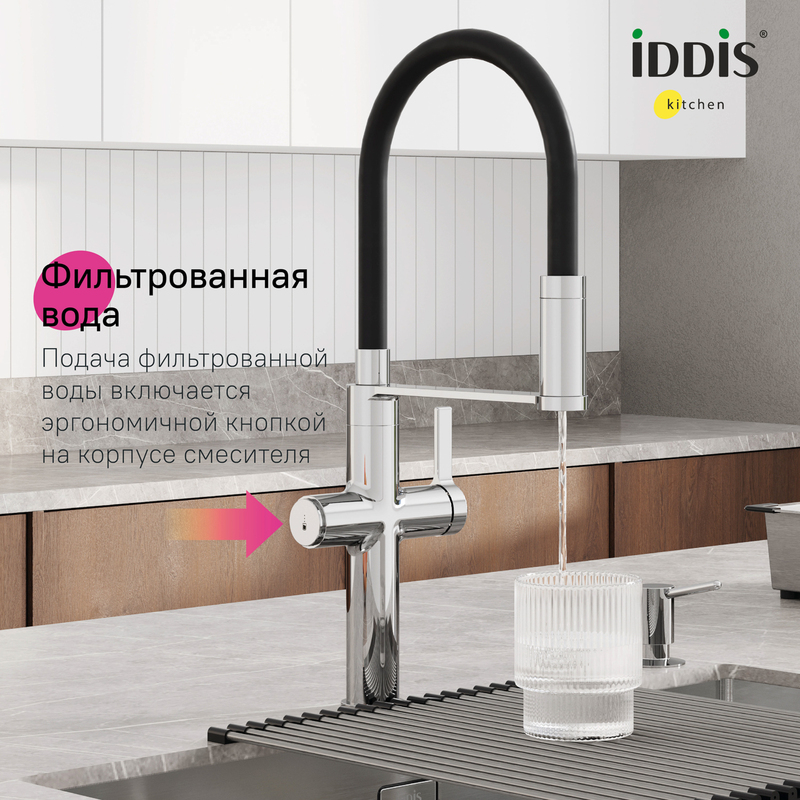 iDDiS®
kitchen

Фильтрованная вода

Подача фильтрованной воды включается эргономичной кнопкой на корпусе смесителя