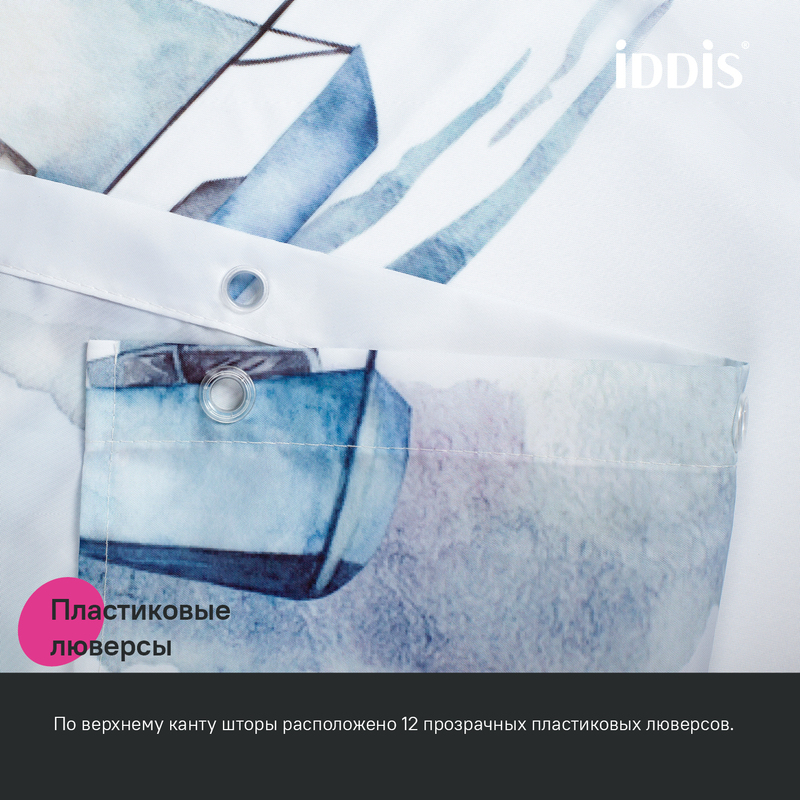 iDDiS®

Пластиковые люверсы

По верхнему канту шторы расположено 12 прозрачных пластиковых люверсов.