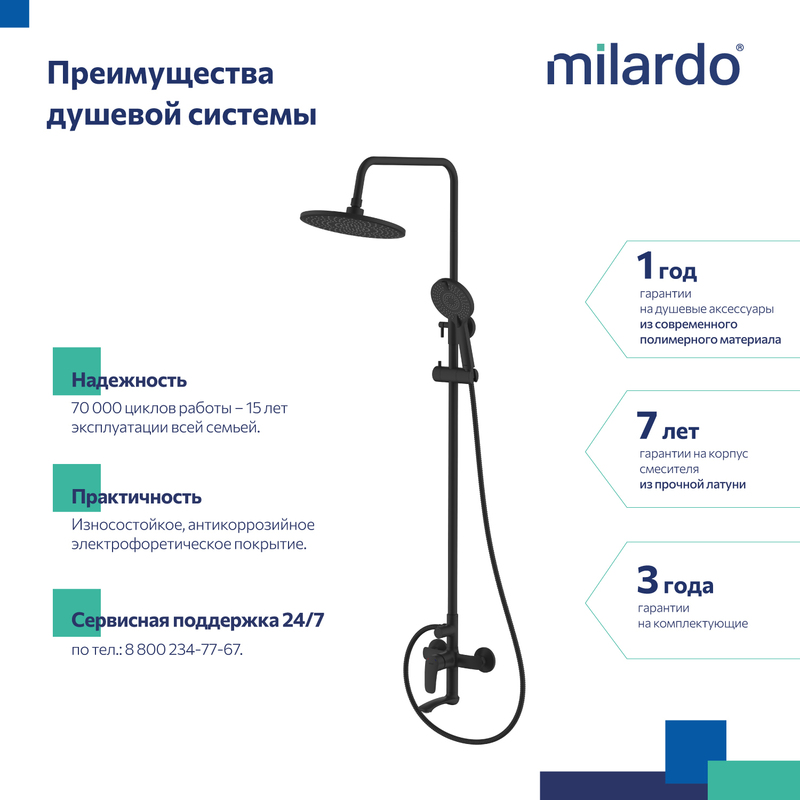 Преимущества душевой системы

milardo®

Надежность
70 000 циклов работы – 15 лет эксплуатации всей семьей.

Практичность
Износостойкое, антикоррозийное электрофоретическое покрытие.

Сервисная поддержка 24/7
по тел.: 8 800 234-77-67.

1 год
гарантии на душевые аксессуары из современного полимерного материала

7 лет
гарантии на корпус смесителя из прочной латуни

3 года
гарантии на комплектующие