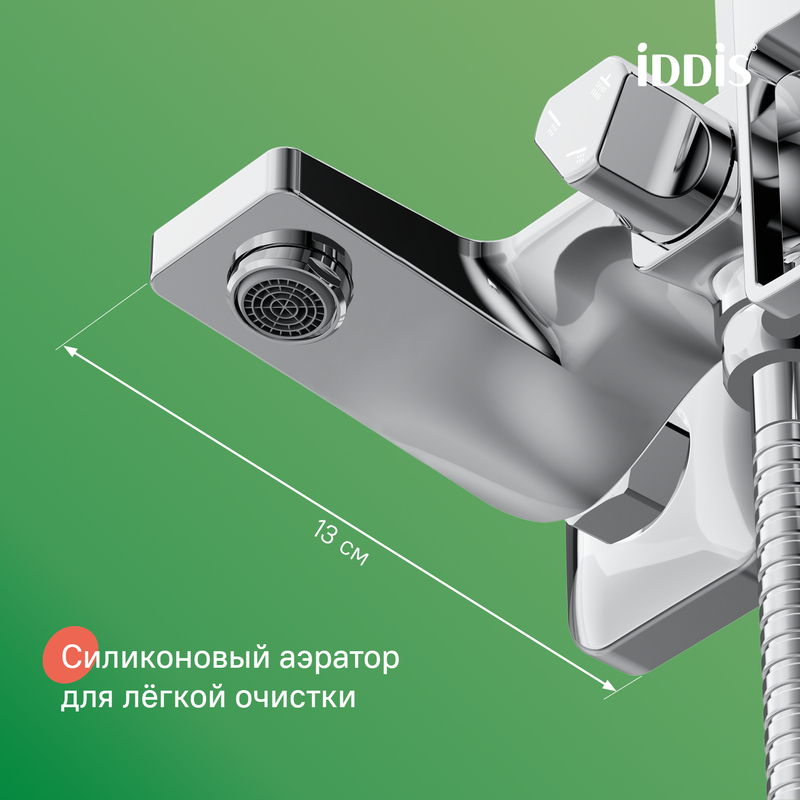 iDDiS

13 см

Силиконовый аэратор для лёгкой очистки