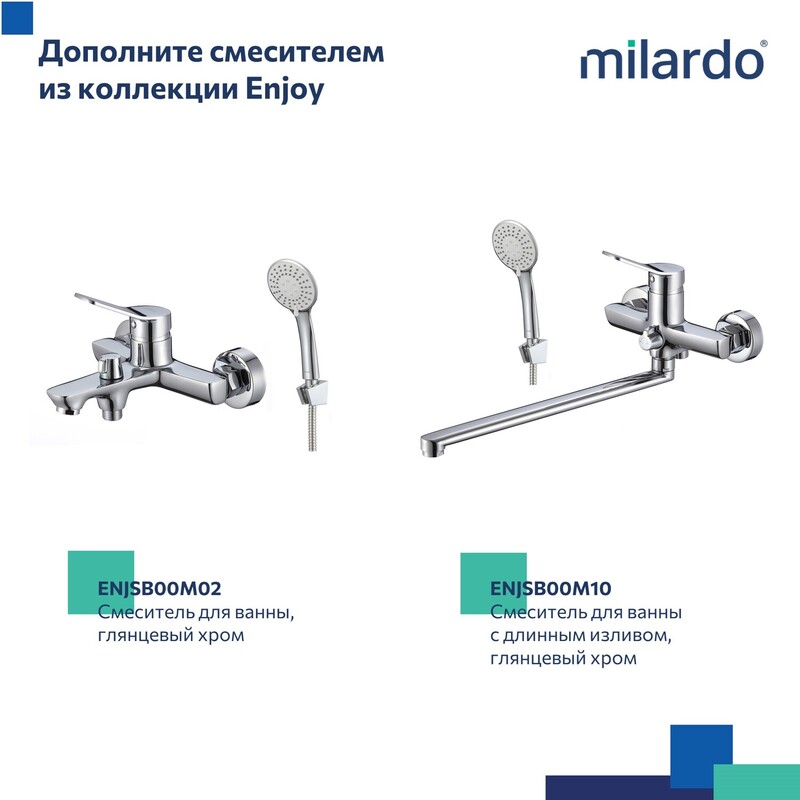 Дополните смесителем из коллекции Enjoy

milardo®

ENJSB00M02
Смеситель для ванны, глянцевый хром

ENJSB00M10
Смеситель для ванны с длинным изливом, глянцевый хром