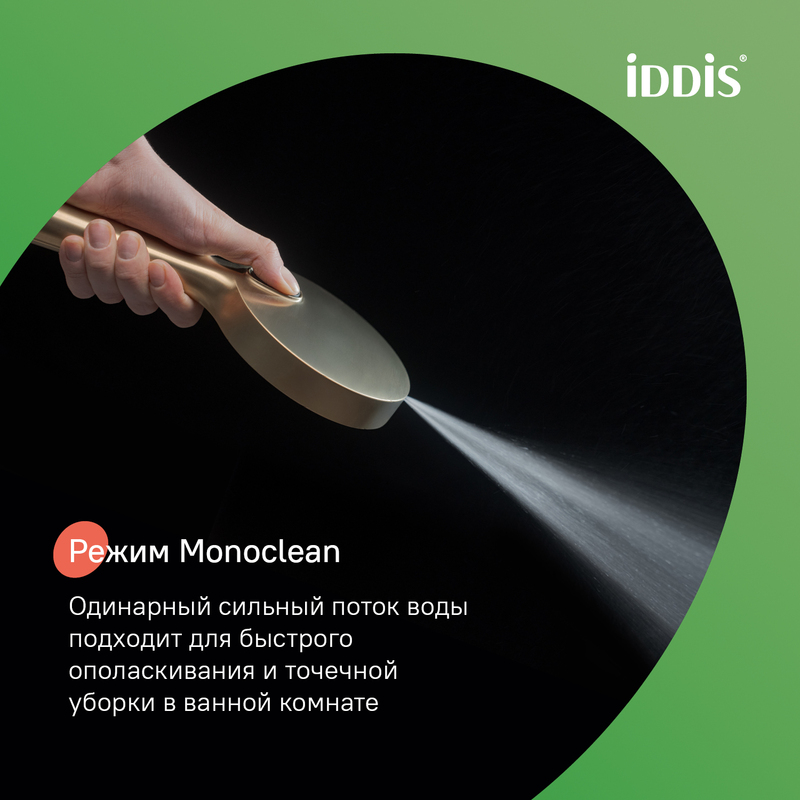 iDDiS®

Режим Monoclean

Одинарный сильный поток воды подходит для быстрого ополаскивания и точечной уборки в ванной комнате