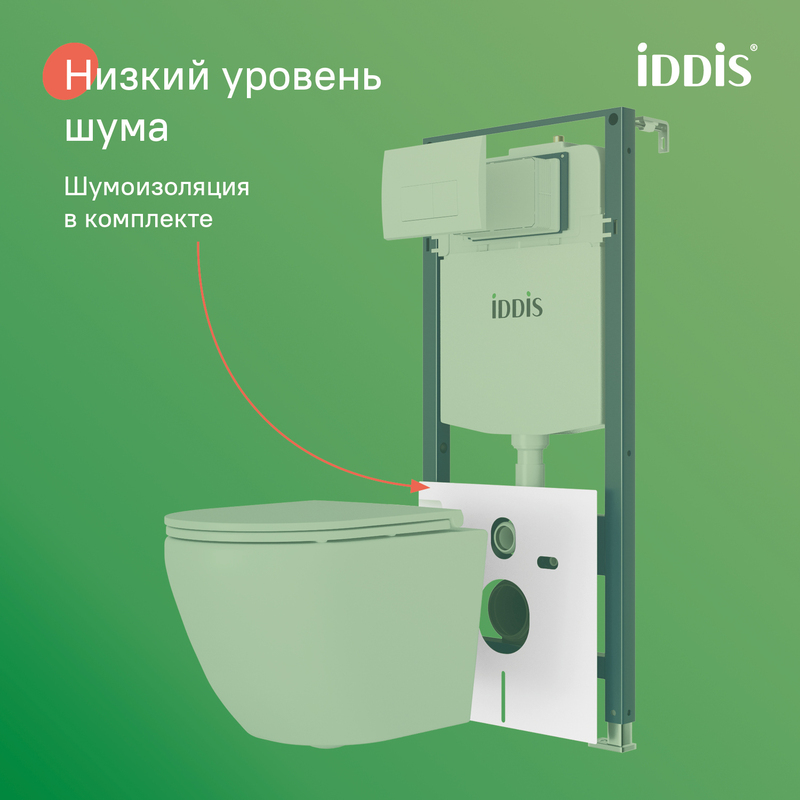 Низкий уровень шума

Шумоизоляция в комплекте

iDDiS®

iDDiS