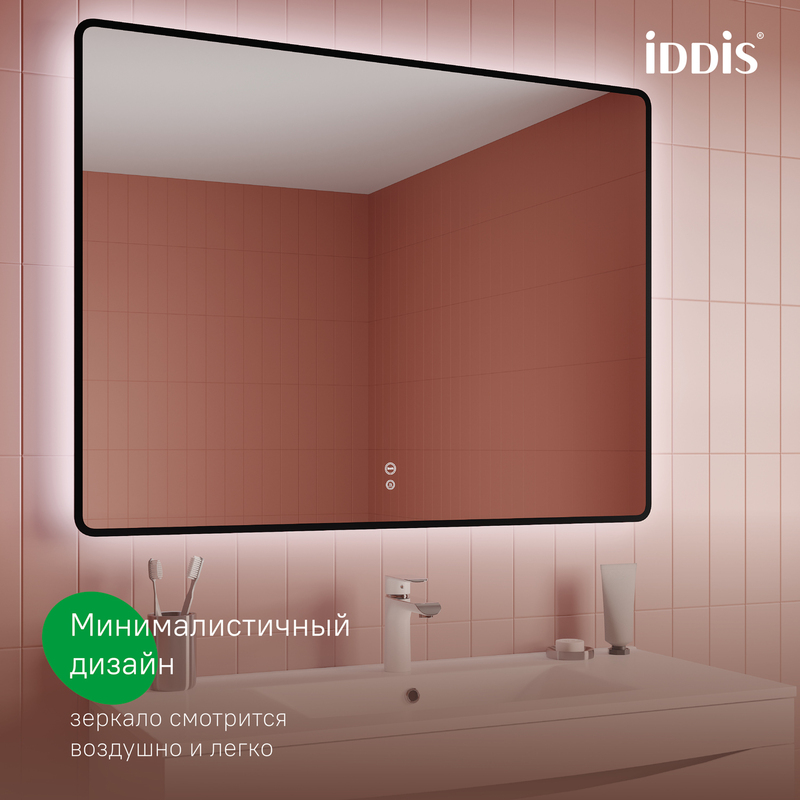 iDDiS®

Минималистичный дизайн

зеркало смотрится воздушно и легко