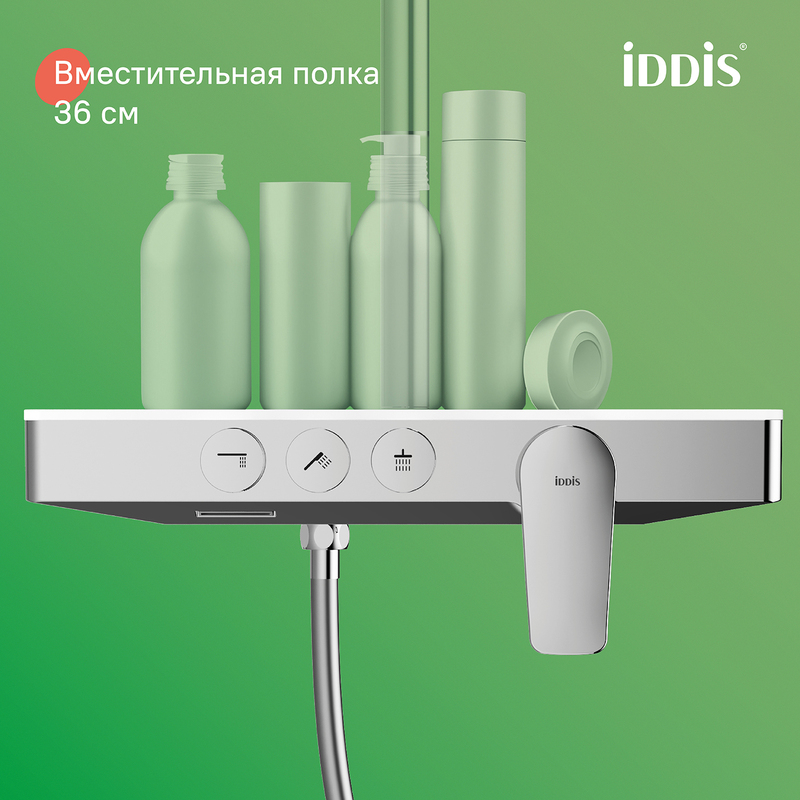 Вместительная полка 36 см

iDDiS®

iDDiS