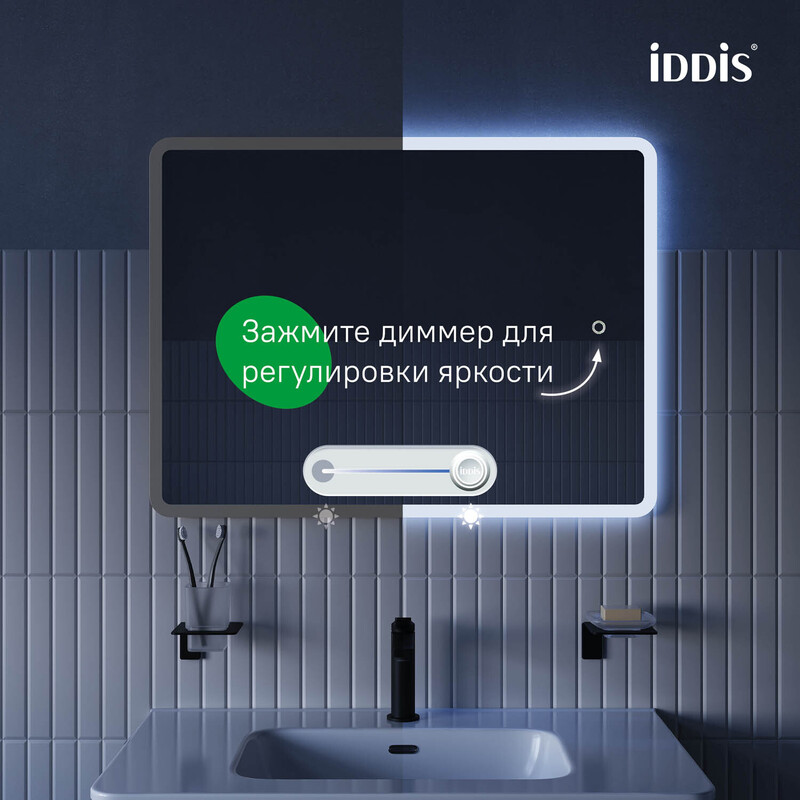 iDDiS®

Зажмите диммер для регулировки яркости

iddis