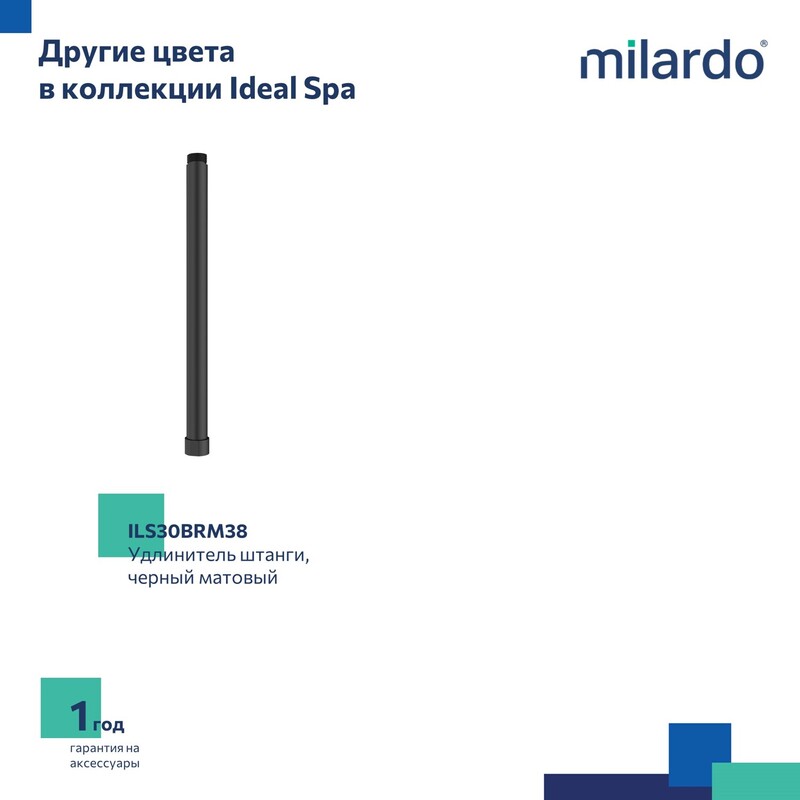 Другие цвета
в коллекции Ideal Spa

milardo®

ILS30BRM38
Удлинитель штанги,
черный матовый

1 год
гарантия на
аксессуары